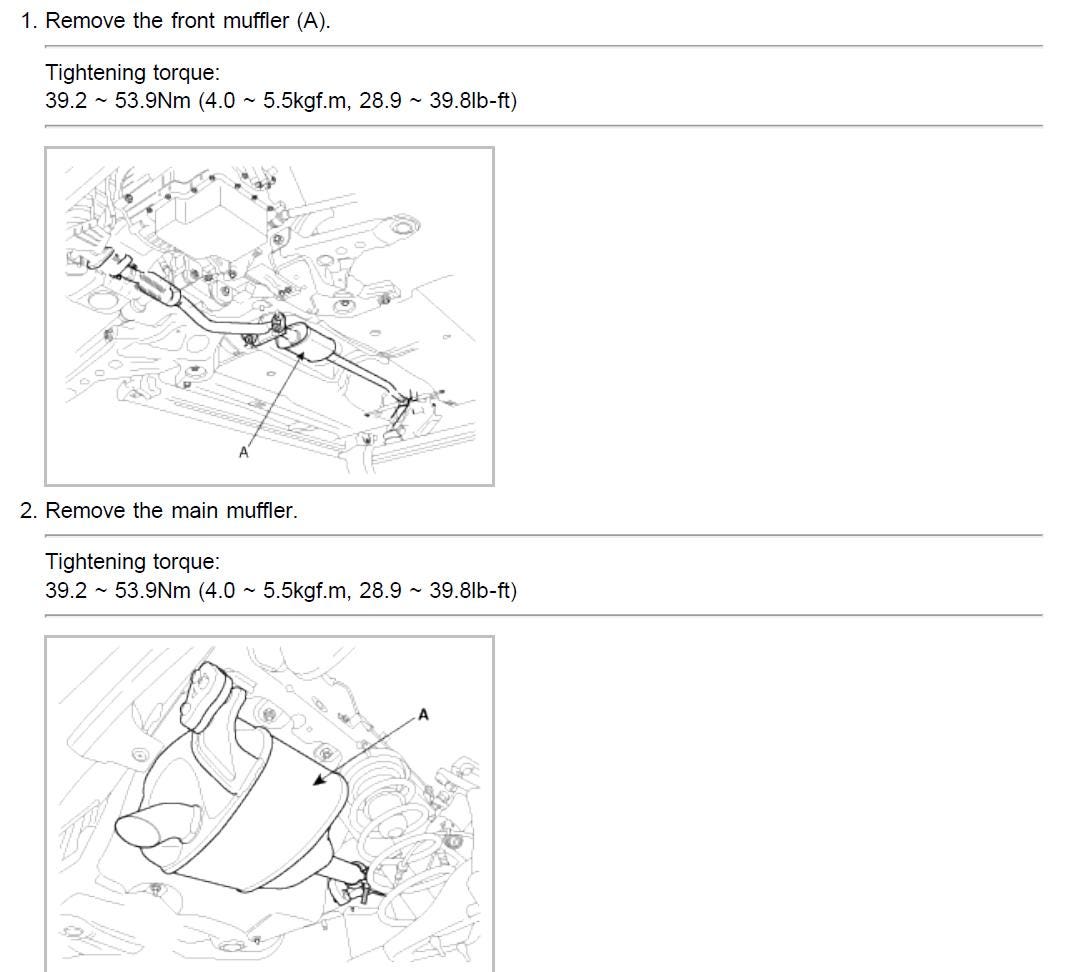 1. Remove the front muffler (A).

Tightening torque:
39.2 ~ 53.9Nm (4.0 ~ 5.5kgf.m, 28.9 ~ 39.8lb-ft)

A

2. Remove the main muffler.

Tightening torque:
39.2 ~ 53.9Nm (4.0 ~ 5.5kgf.m, 28.9 ~ 39.8lb-ft)

A